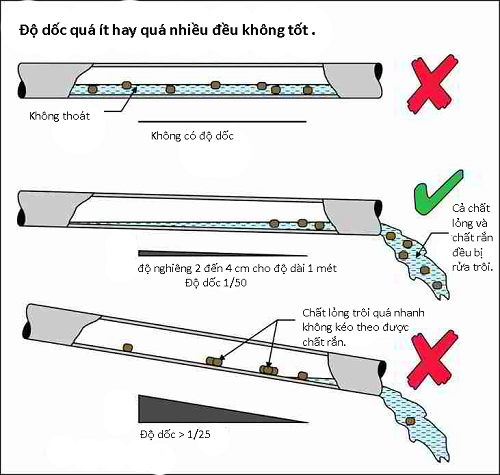 Độ dốc quá ít hay quá nhiều đều không tốt .

Không thoát

Không có độ dốc

Cả chất lỏng và chất rắn đều bị rửa trôi.

độ nghiêng 2 đến 4 cm cho độ dài 1 mét
Độ dốc 1/50

Chất lỏng trôi quá nhanh không kéo theo được chất rắn.

Độ dốc > 1/25